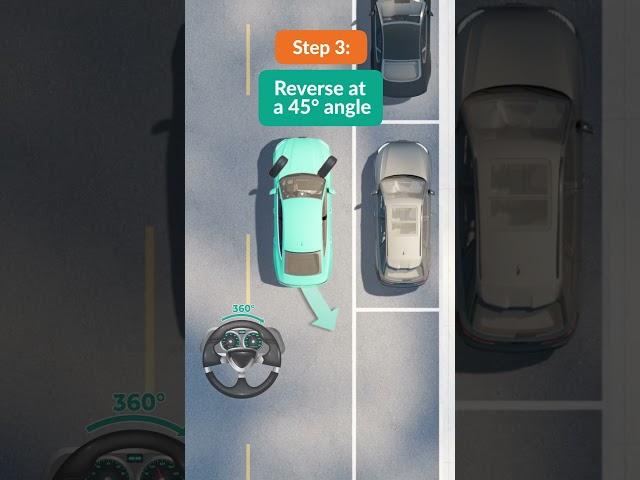 Step 3:

Reverse at a 45° angle

360°

360°