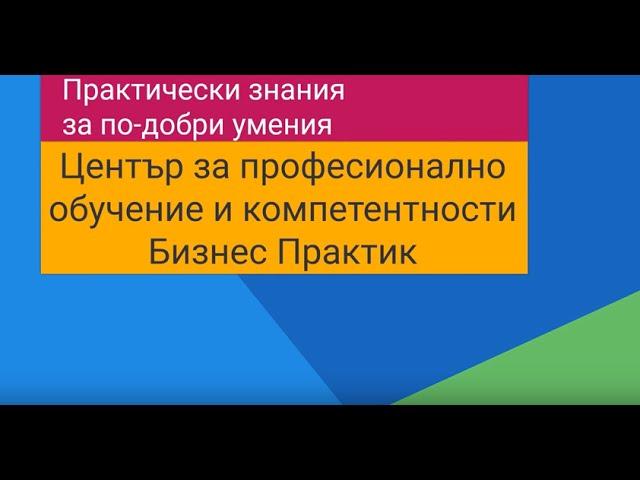 Практически знания
за по-добри умения

Център за професионално обучение и компетентности
Бизнес Практик