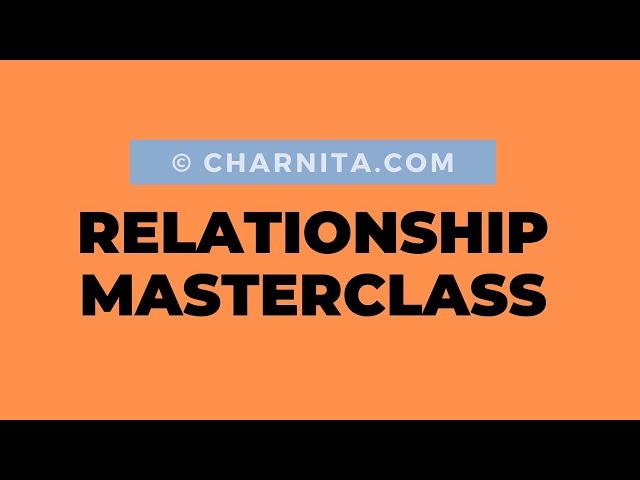 © CHARNITA.COM

RELATIONSHIP MASTERCLASS